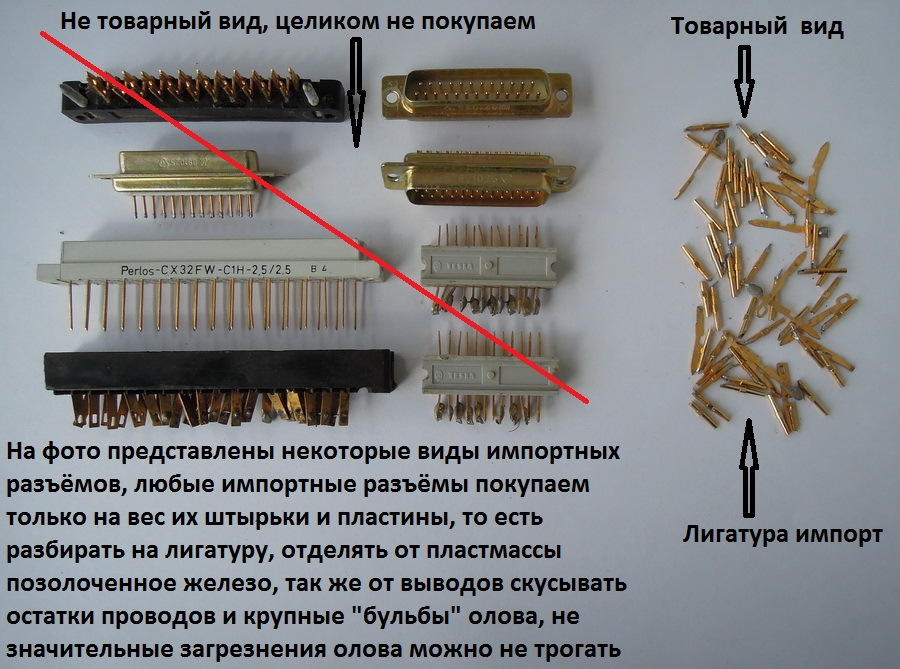 Не товарный вид, целиком не покупаем

Товарный вид

Perlos-CX32FW-C1H-2,5/2,5 B 4

TESLA

TESLA

На фото представлены некоторые виды импортных разъёмов, любые импортные разъёмы покупаем только на вес их штырьки и пластины, то есть разбирать на лигатуру, отделять от пластмассы позолоченное железо, так же от выводов скусывать остатки проводов и крупные "бульбы" олова, не значительные загрезнения олова можно не трогать

Лигатура импорт