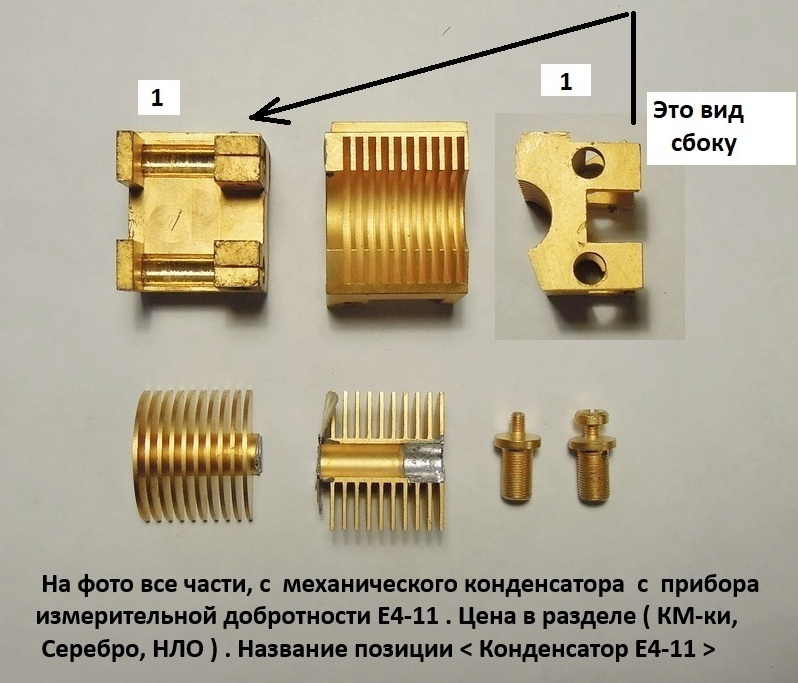 1

1

Это вид сбоку

На фото все части, с механического конденсатора с прибора измерительной добротности Е4-11 . Цена в разделе ( КМ-ки, Серебро, НЛО ) . Название позиции < Конденсатор Е4-11 >