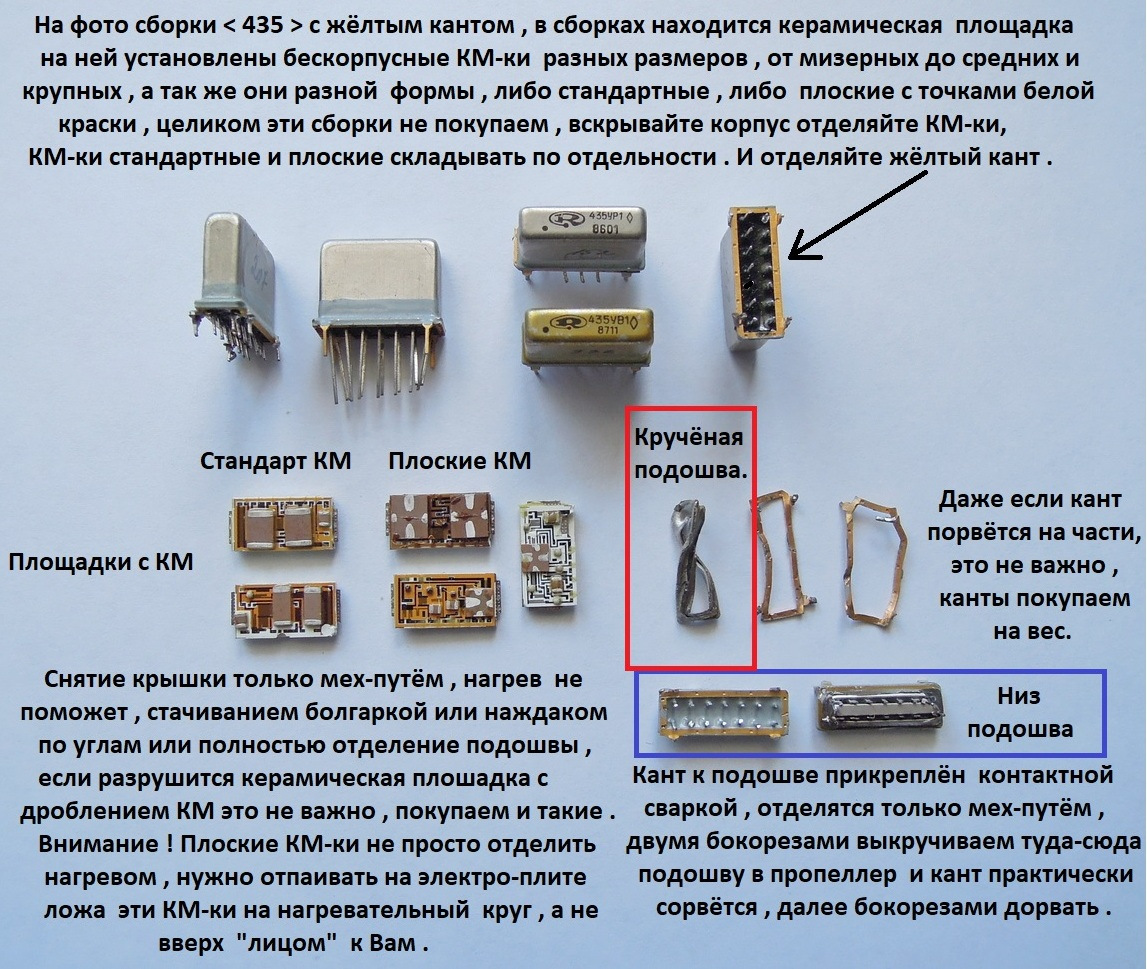 На фото сборки < 435 > с жёлтым кантом , в сборках находится керамическая площадка на ней установлены бескорпусные КМ-ки разных размеров , от мизерных до средних и крупных , а так же они разной формы , либо стандартные , либо плоские с точками белой краски , целиком эти сборки не покупаем , вскрывайте корпус отделяйте КМ-ки, КМ-ки стандартные и плоские складывать по отдельности . И отделяйте жёлтый кант .

435УР1
8601

435УВ1
8711

Стандарт КМ

Плоские КМ

Кручёная подошва.

Площадки с КМ

Даже если кант порвётся на части, это не важно , канты покупаем на вес.

Снятие крышки только мех-путём , нагрев не поможет , стачиванием болгаркой или наждаком по углам или полностью отделение подошвы , если разрушится керамическая плошадка с дроблением КМ это не важно , покупаем и такие . Внимание ! Плоские КМ-ки не просто отделить нагревом , нужно отпаивать на электро-плите ложа эти КМ-ки на нагревательный круг , а не вверх "лицом" к Вам .

Низ подошва

Кант к подошве прикреплён контактной сваркой , отделятся только мех-путём , двумя бокорезами выкручиваем туда-сюда подошву в пропеллер и кант практически сорвётся , далее бокорезами дорвать .