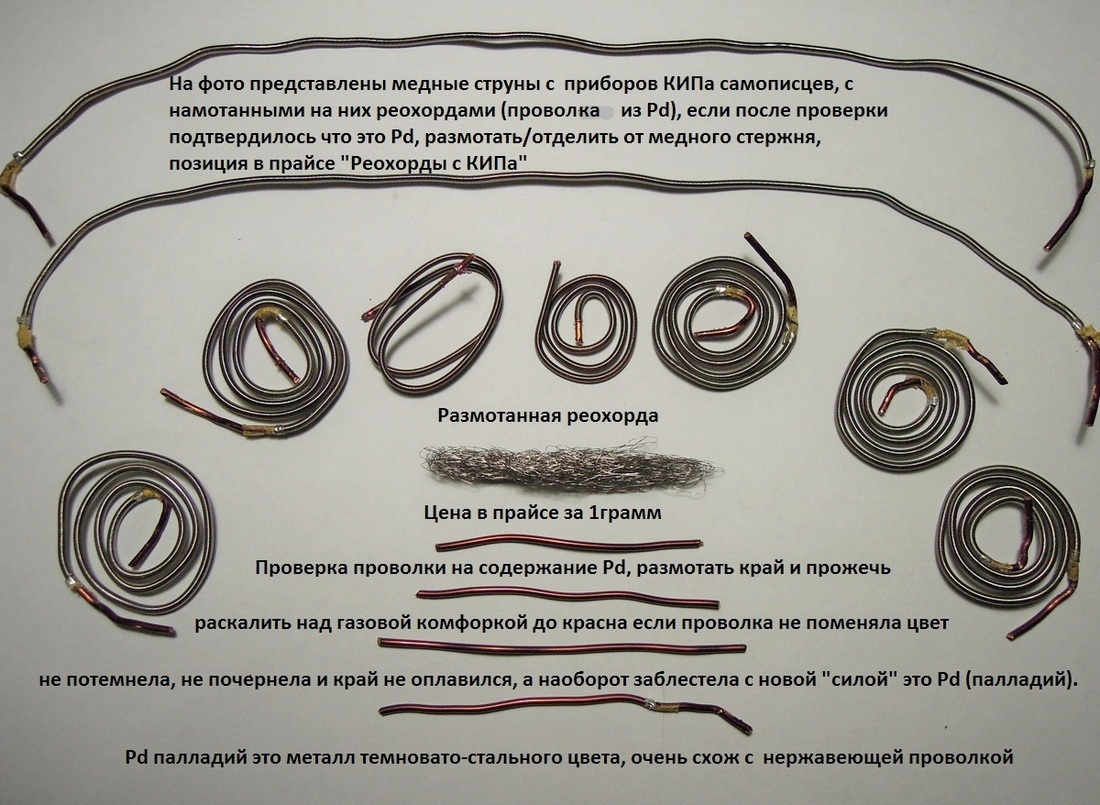 На фото представлены медные струны с приборов КИПа самописцев, с намотанными на них реохордами (проволка из Pd), если после проверки подтвердилось что это Pd, размотать/отделить от медного стержня, позиция в прайсе "Реохорды с КИПа"

Размотанная реохорда

Цена в прайсе за 1грамм

Проверка проволки на содержание Pd, размотать край и прожечь

раскалить над газовой комфоркой до красна если проволка не поменяла цвет

не потемнела, не почернела и край не оплавился, а наоборот заблестела с новой "силой" это Pd (палладий).

Pd палладий это металл темновато-стального цвета, очень схож с нержавеющей проволкой