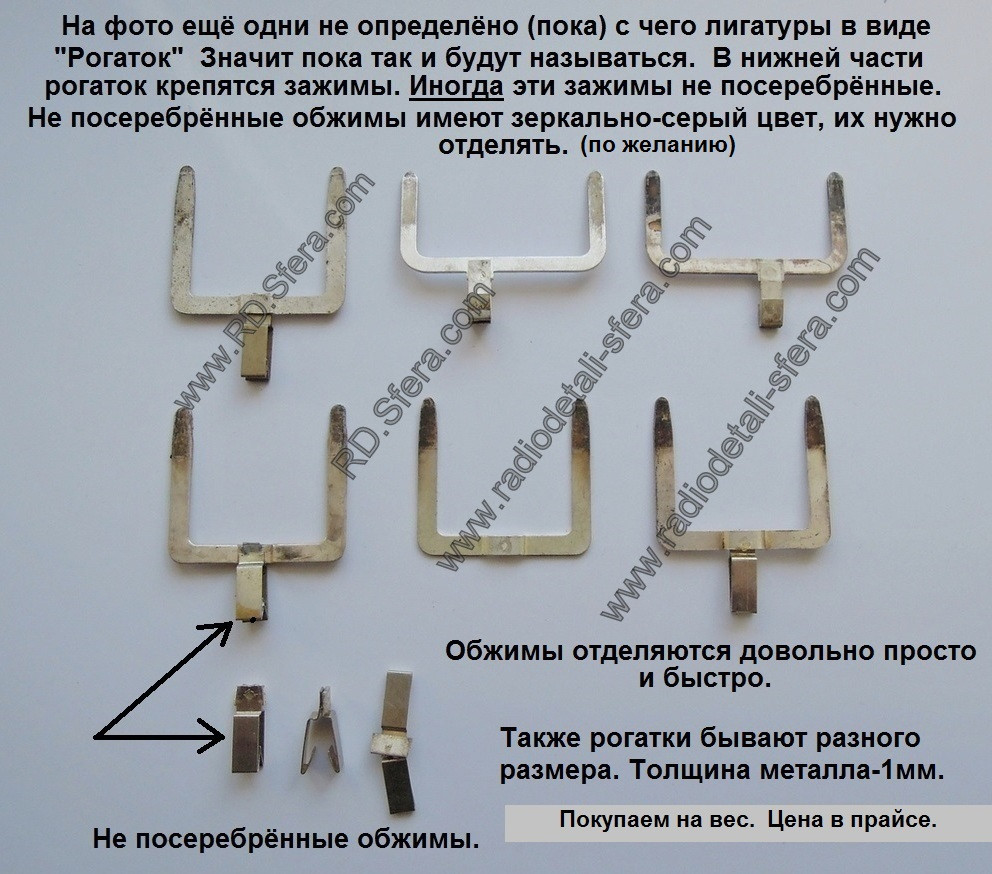 На фото ещё одни не определёно (пока) с чего лигатуры в виде "Рогаток" Значит пока так и будут называться. В нижней части рогаток крепятся зажимы. Иногда эти зажимы не посеребрённые. Не посеребрённые обжимы имеют зеркально-серый цвет, их нужно отделять. (по желанию)

www.RD.Sfera.com

RD.Sfera.com

www.radiodetali-sfera.com

www.radiodetali-sfera.com

Обжимы отделяются довольно просто и быстро.

Также рогатки бывают разного размера. Толщина металла-1мм.

Покупаем на вес. Цена в прайсе.

Не посеребрённые обжимы.