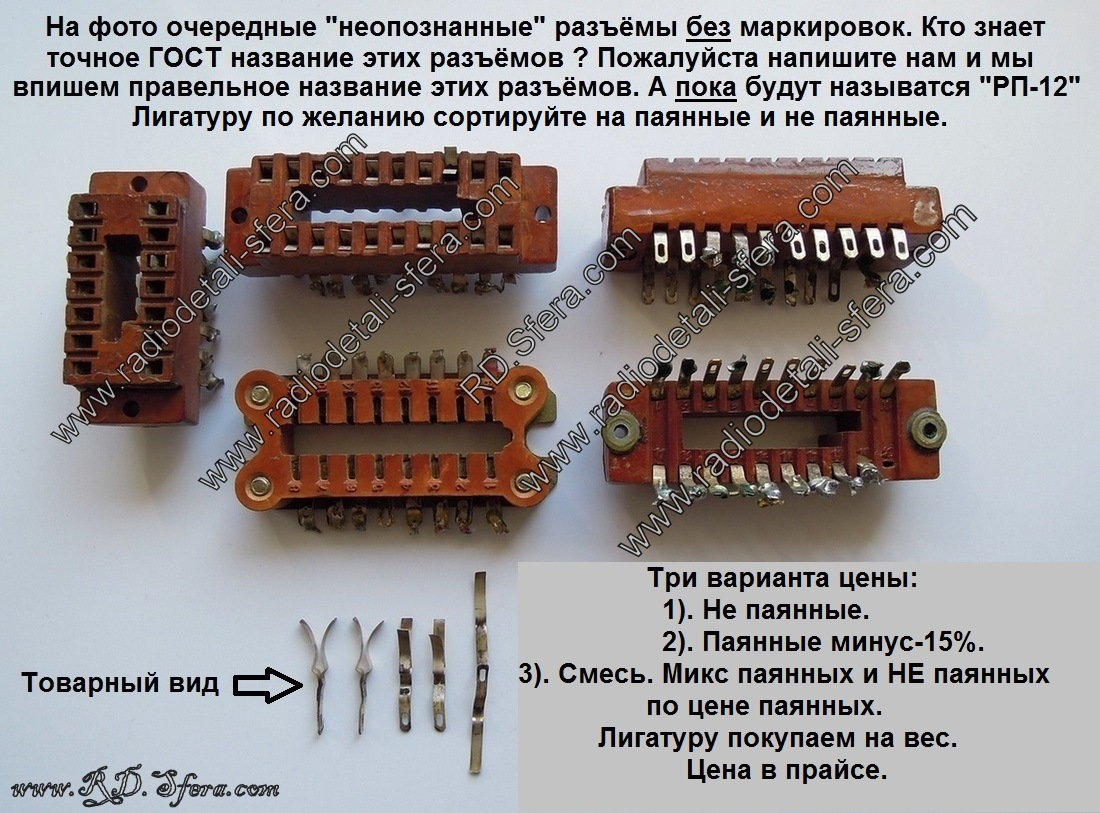 На фото очередные "неопознанные" разъёмы без маркировок. Кто знает точное ГОСТ название этих разъёмов ? Пожалуйста напишите нам и мы впишем правельное название этих разъёмов. А пока будут называтся "РП-12" Лигатуру по желанию сортируйте на паянные и не паянные.

www.radiodetali-sfera.com

RD-Sfera.com

www.radiodetali-sfera.com

www.radiodetali-sfera.com

Три варианта цены:
1). Не паянные.
2). Паянные минус-15%.
3). Смесь. Микс паянных и НЕ паянных по цене паянных.
Лигатуру покупаем на вес.
Цена в прайсе.

Товарный вид

www.RD.Sfera.com