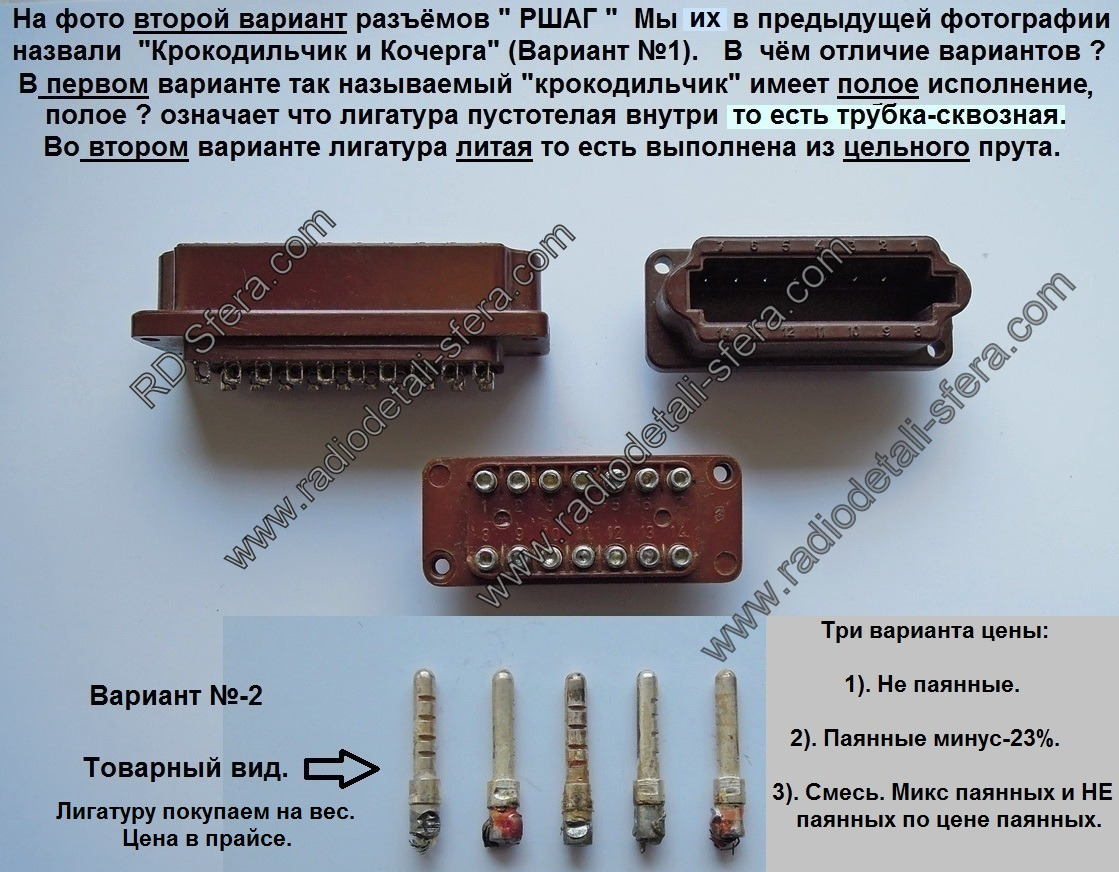 На фото второй вариант разъёмов " РШАГ " Мы их в предыдущей фотографии назвали "Крокодильчик и Кочерга" (Вариант №1). В чём отличие вариантов ?
В первом варианте так называемый "крокодильчик" имеет полое исполнение, полое ? означает что лигатура пустотелая внутри то есть трубка-сквозная.
Во втором варианте лигатура литая то есть выполнена из цельного прута.

RD-Sfera.com

www.radiodetali-sfera.com

www.radiodetali-sfera.com

7 6 5 4 3 2 1

14 13 12 11 10 9 8

Вариант №-2

Товарный вид.

Лигатуру покупаем на вес.
Цена в прайсе.

Три варианта цены:

1). Не паянные.

2). Паянные минус-23%.

3). Смесь. Микс паянных и НЕ паянных по цене паянных.