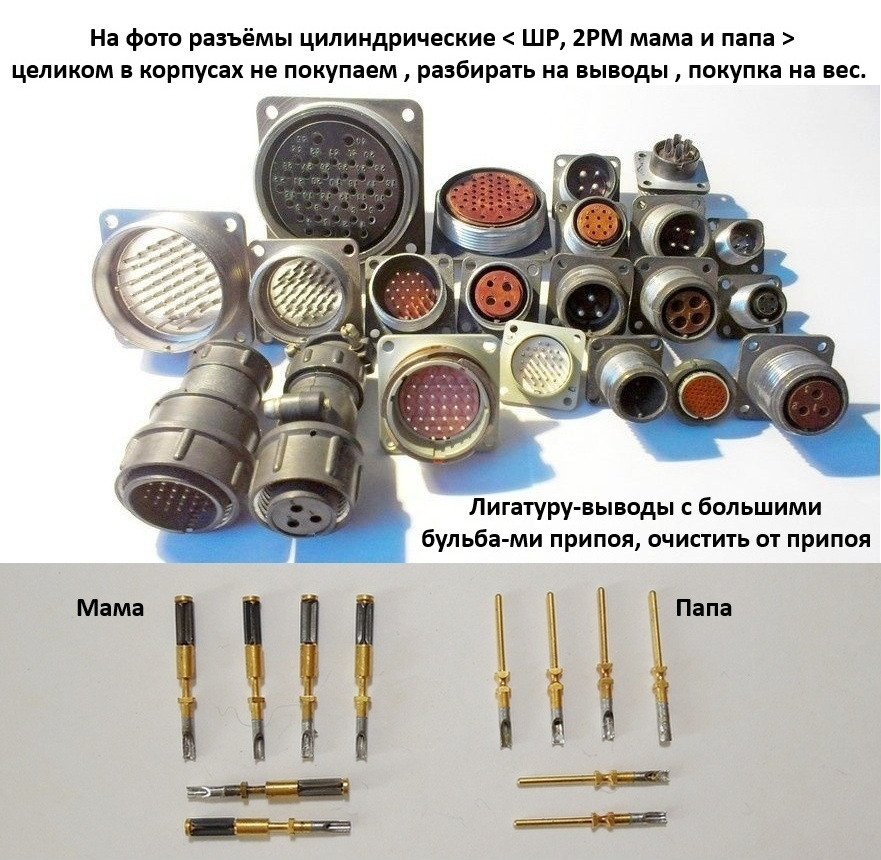 На фото разъёмы цилиндрические < ШР, 2РМ мама и папа >
целиком в корпусах не покупаем , разбирать на выводы , покупка на вес.

Лигатуру-выводы с большими бульба-ми припоя, очистить от припоя

Мама

Папа