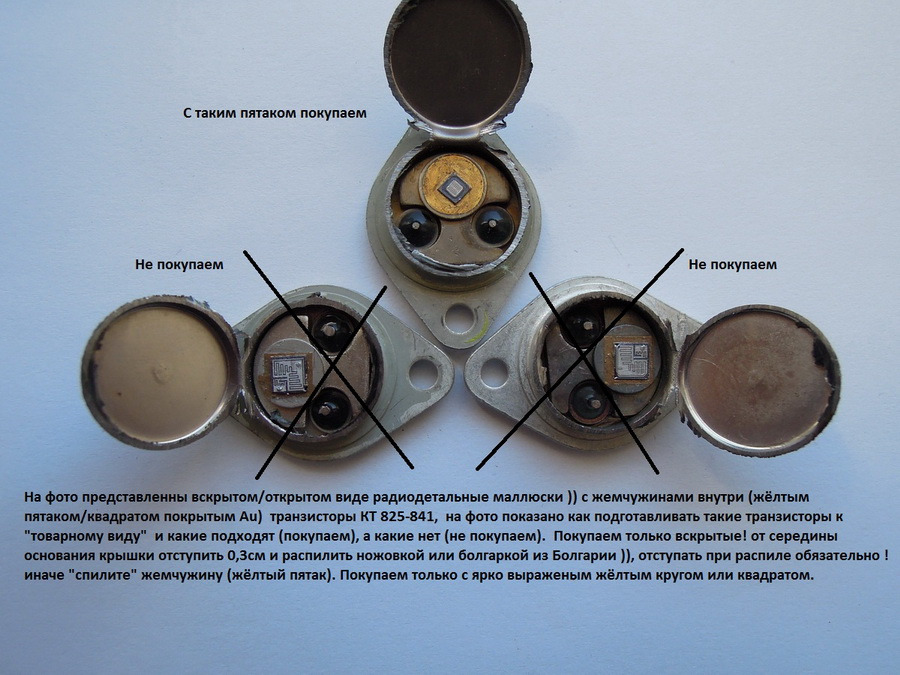 С таким пятаком покупаем

Не покупаем

Не покупаем

На фото представленны вскрытом/открытом виде радиодетальные маллюски )) с жемчужинами внутри (жёлтым пятаком/квадратом покрытым Au) транзисторы КТ 825-841, на фото показано как подготавливать такие транзисторы к "товарному виду" и какие подходят (покупаем), а какие нет (не покупаем). Покупаем только вскрытые! от середины основания крышки отступить 0,3см и распилить ножовкой или болгаркой из Болгарии )), отступать при распиле обязательно ! иначе "спилите" жемчужину (жёлтый пятак). Покупаем только с ярко выраженым жёлтым кругом или квадратом.